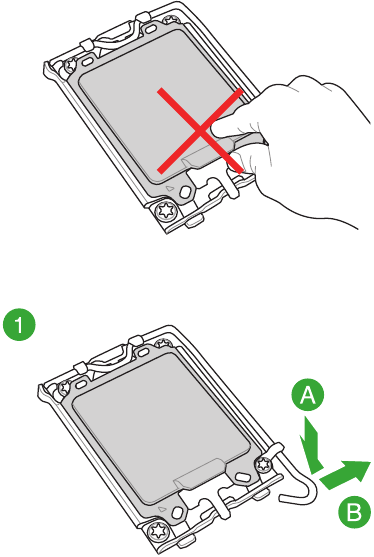 1

A

B