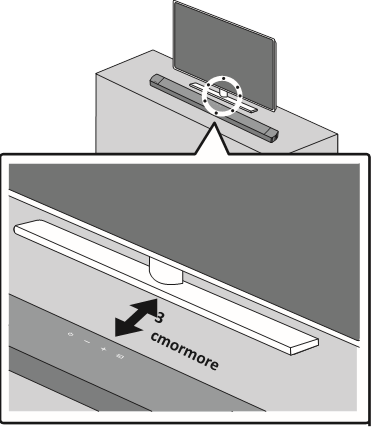 3 cmormore