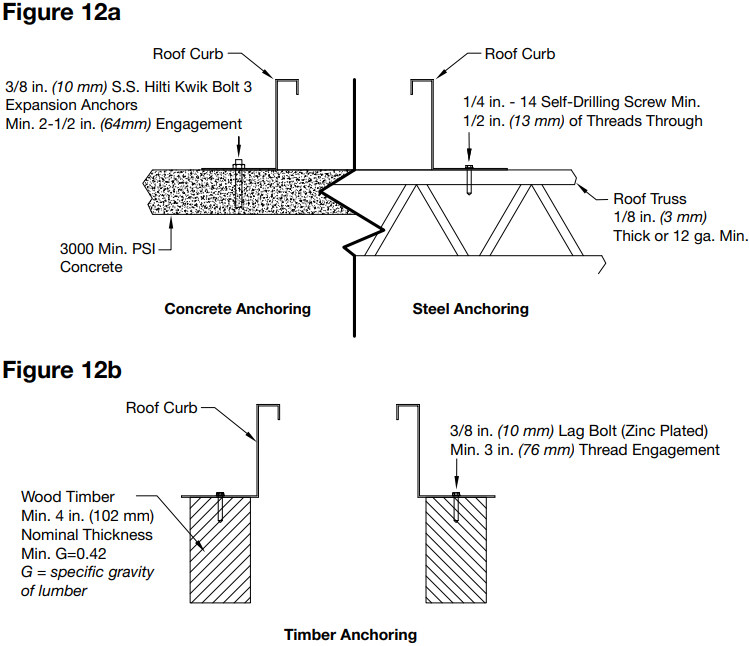 Figure 12a

Roof Curb

3/8 in. (10 mm) S.S. Hilti Kwik Bolt 3 Expansion Anchors
Min. 2-1/2 in. (64mm) Engagement

Roof Curb

1/4 in. - 14 Self-Drilling Screw Min.
1/2 in. (13 mm) of Threads Through

Roof Truss
1/8 in. (3 mm)
Thick or 12 ga. Min.

3000 Min. PSI
Concrete

Concrete Anchoring

Steel Anchoring

Figure 12b

Roof Curb

3/8 in. (10 mm) Lag Bolt (Zinc Plated)
Min. 3 in. (76 mm) Thread Engagement

Wood Timber
Min. 4 in. (102 mm)
Nominal Thickness
Min. G=0.42
G = specific gravity of lumber

Timber Anchoring