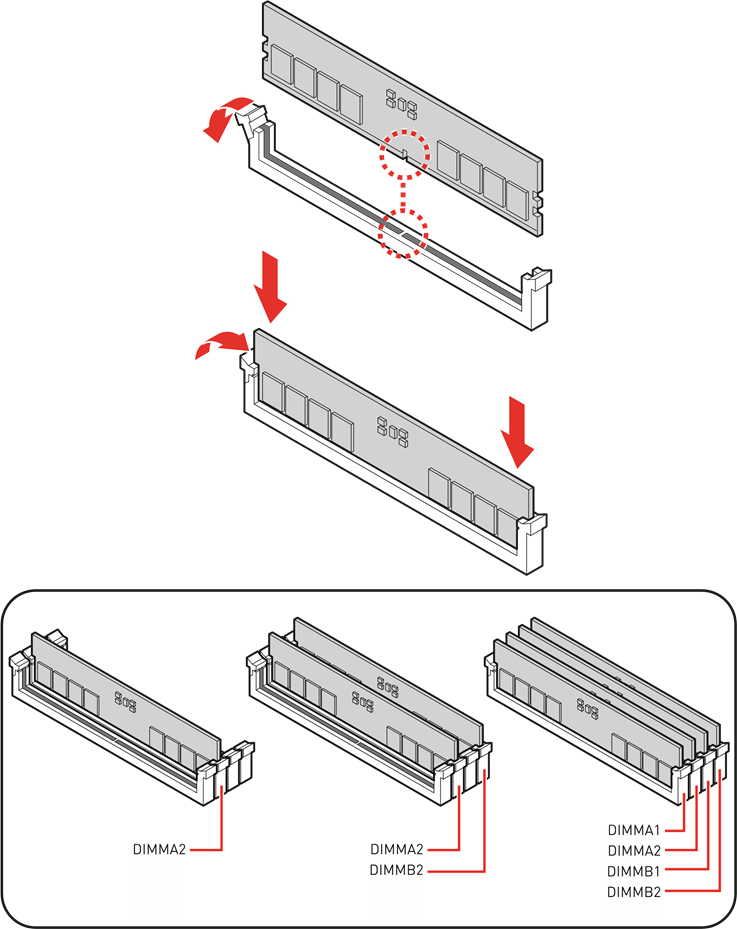 DIMMA2

DIMMA2
DIMMB2

DIMMA1
DIMMA2
DIMMB1
DIMMB2