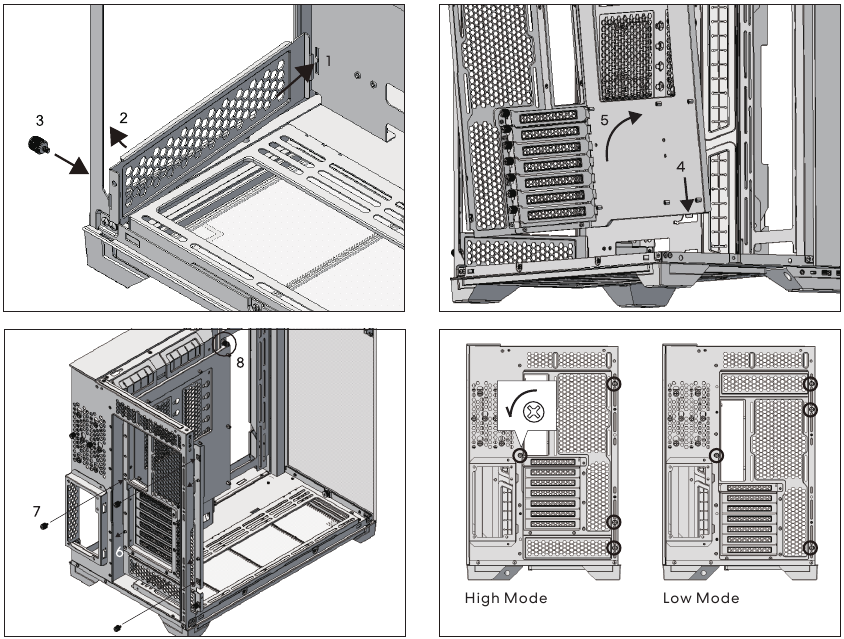 1
2
3

5
4

8
7
6

High Mode

Low Mode