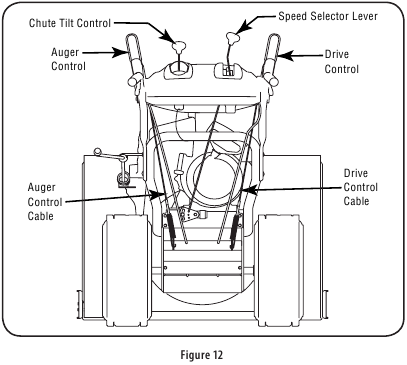 Chute Tilt Control

Speed Selector Lever

Auger Control

Drive Control

Auger Control Cable

Drive Control Cable

Figure 12