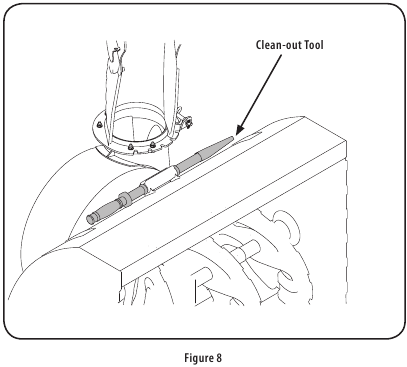 Clean-out Tool

Figure 8