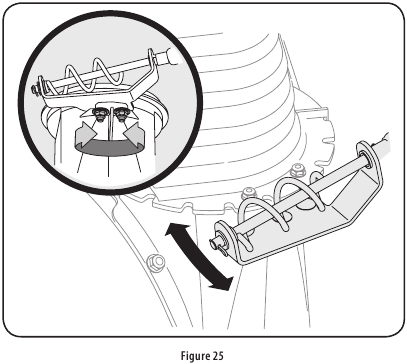 Figure 25