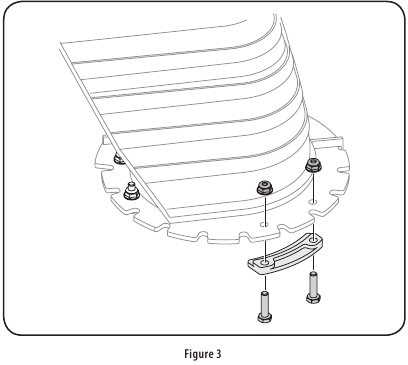 Figure 3