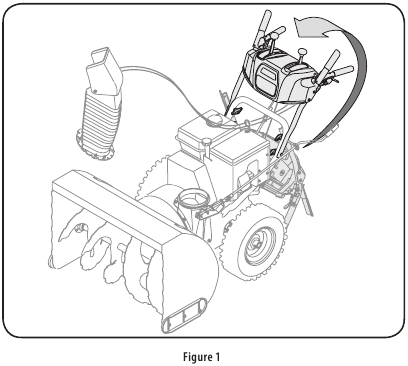 Figure 1