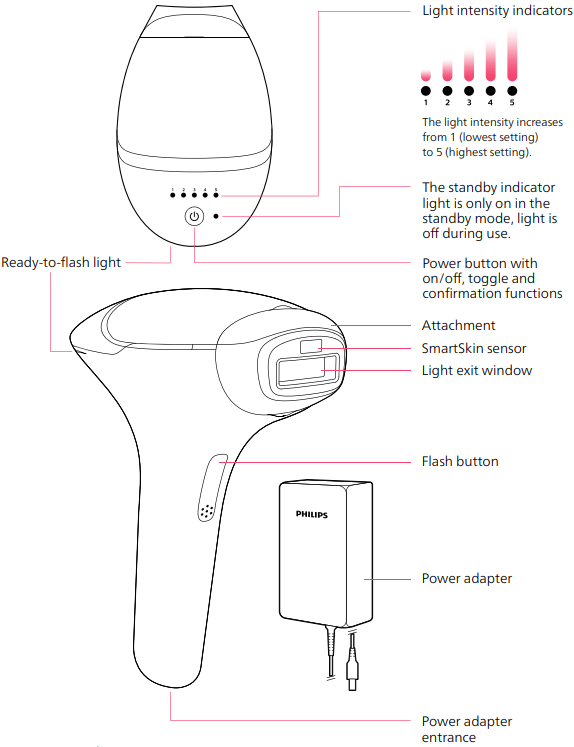 Light intensity indicators

1 2 3 4 5

The light intensity increases from 1 (lowest setting) to 5 (highest setting).

1 2 3 4 5

The standby indicator light is only on in the standby mode, light is off during use.

Ready-to-flash light

Power button with on/off, toggle and confirmation functions

Attachment

SmartSkin sensor

Light exit window

Flash button

PHILIPS

Power adapter

Power adapter entrance