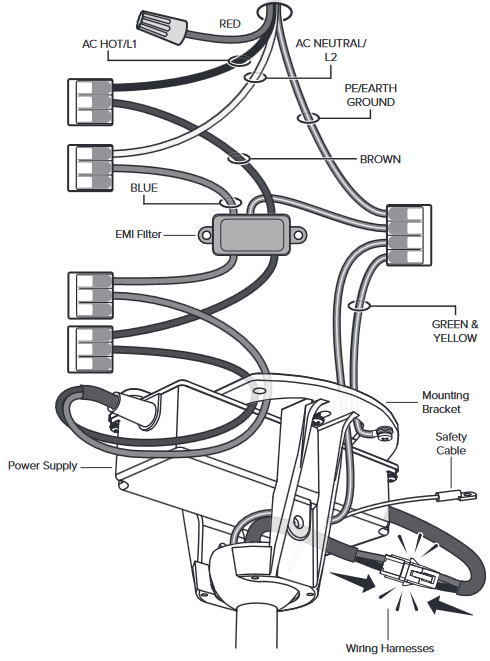 RED
AC HOT/L1
AC NEUTRAL/ L2
PE/EARTH GROUND
BROWN
BLUE
EMI Filter
GREEN & YELLOW
Mounting Bracket
Safety Cable
Power Supply
Wiring Harnesses