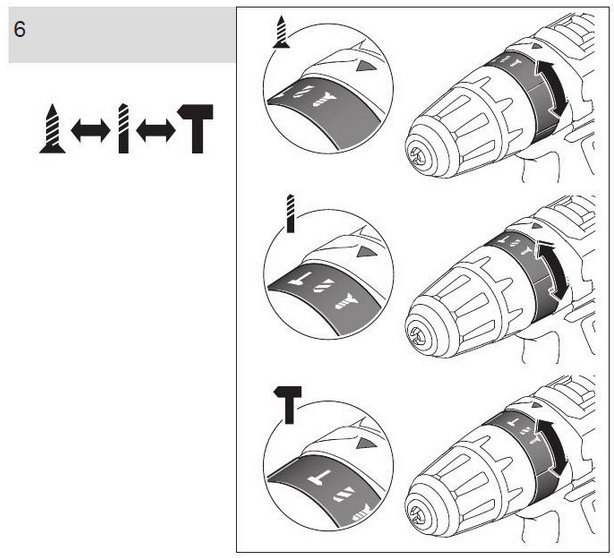 6