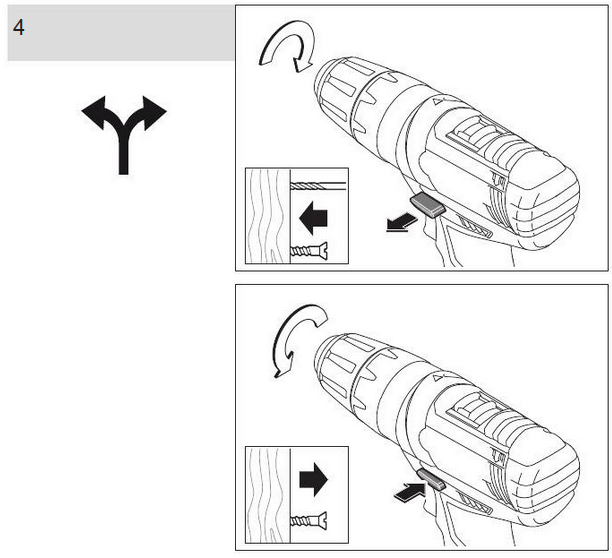 4