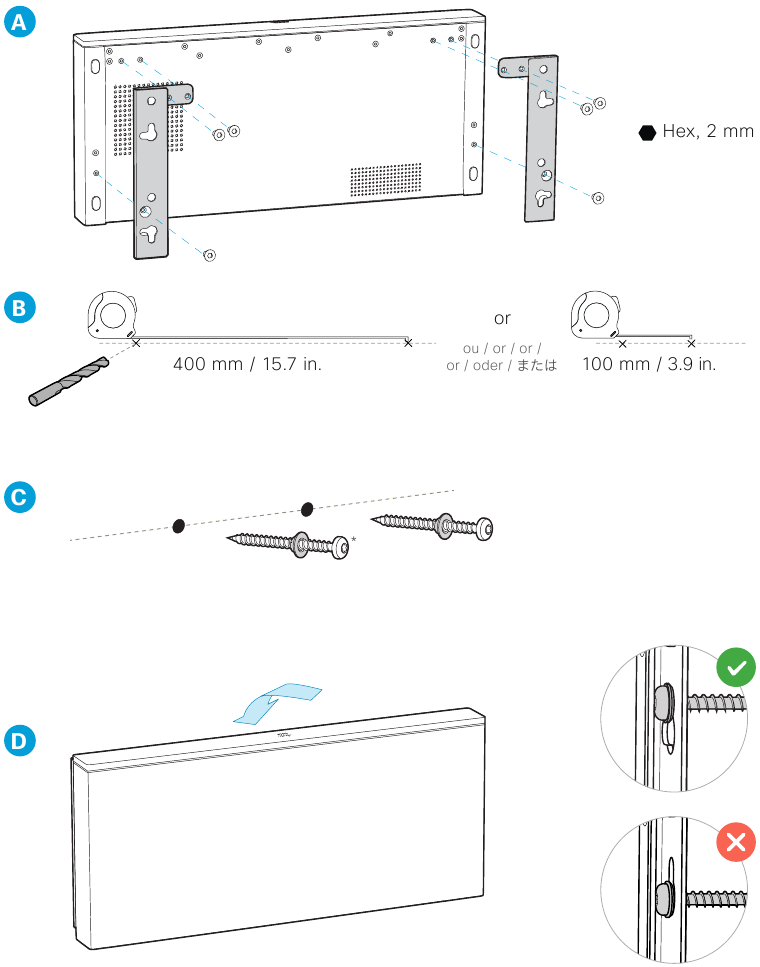 A

Hex, 2 mm

B

400 mm / 15.7 in.

or

ou / or / or /
or / oder / または

100 mm / 3.9 in.

C

*

D