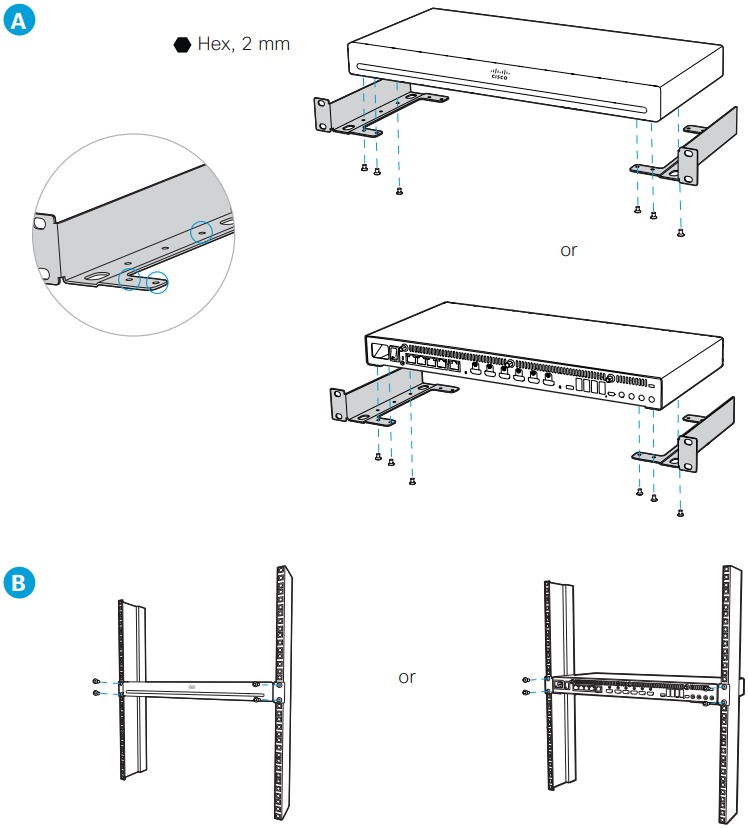 A

Hex, 2 mm

cisco

or

B

or