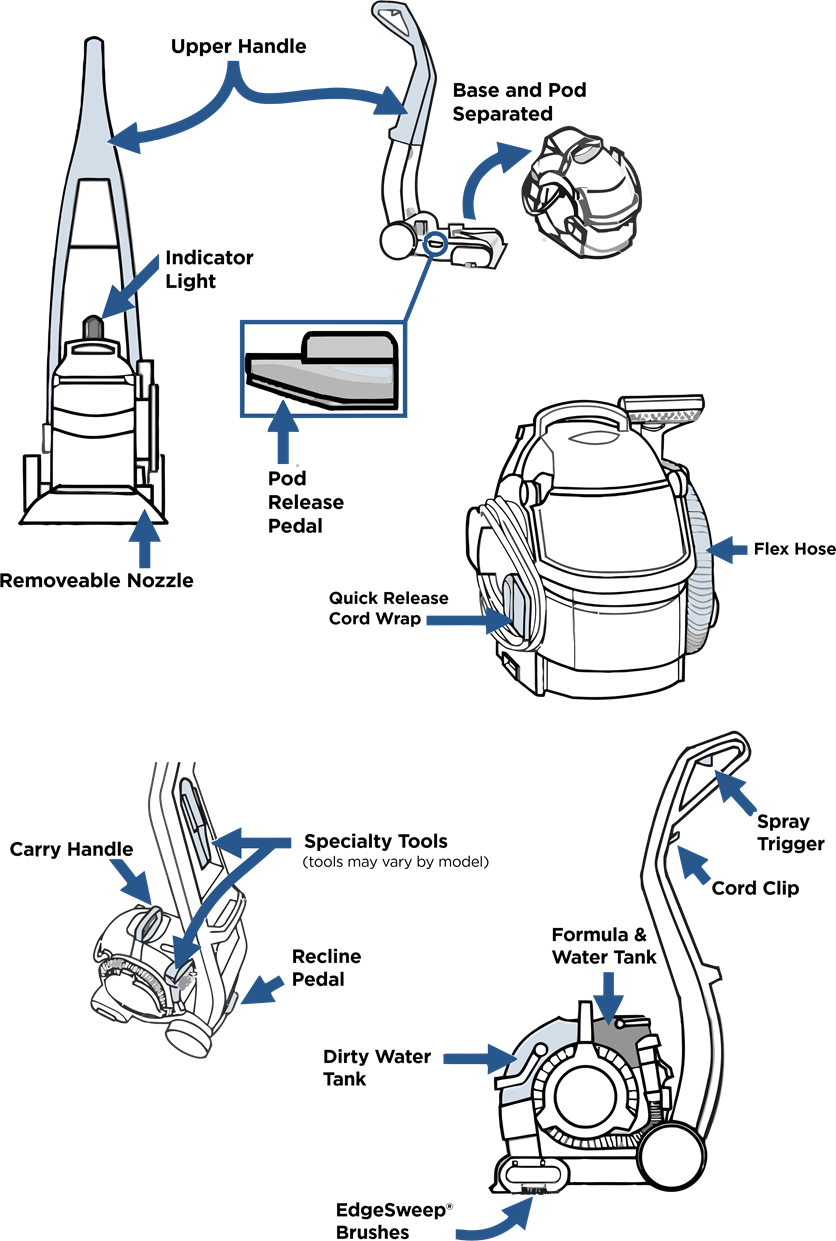 Upper Handle

Base and Pod Separated

Indicator Light

Pod Release Pedal

Removeable Nozzle

Flex Hose

Quick Release Cord Wrap

Carry Handle

Specialty Tools
(tools may vary by model)

Recline Pedal

Spray Trigger

Cord Clip

Formula & Water Tank

Dirty Water Tank

EdgeSweep® Brushes