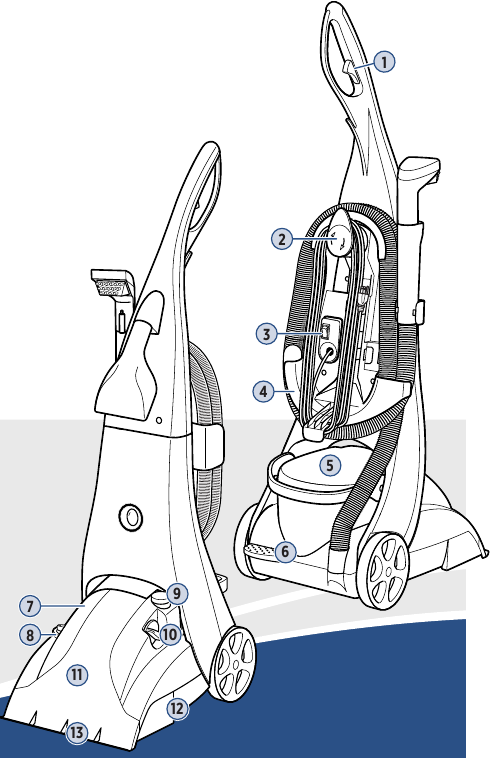 1
2
3
4
5
6
7
8
9
10
11
12
13