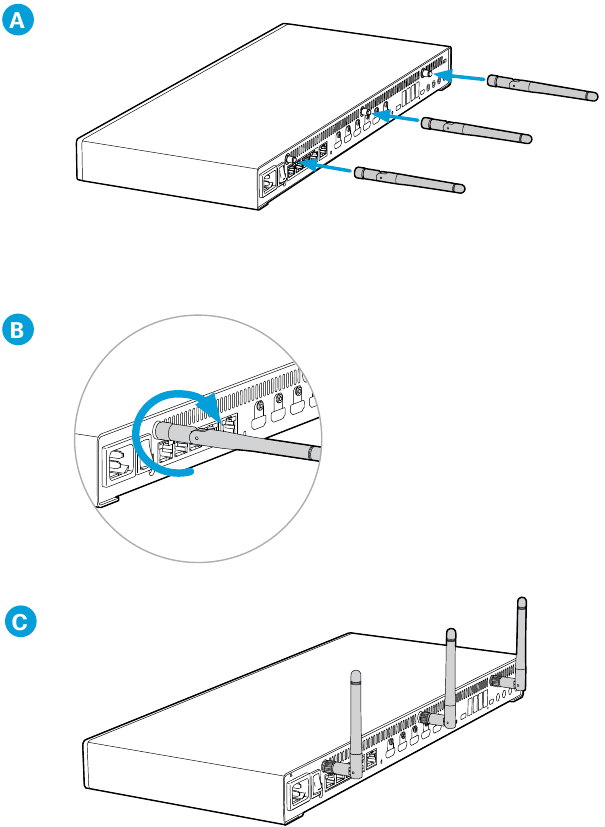 A

B

C