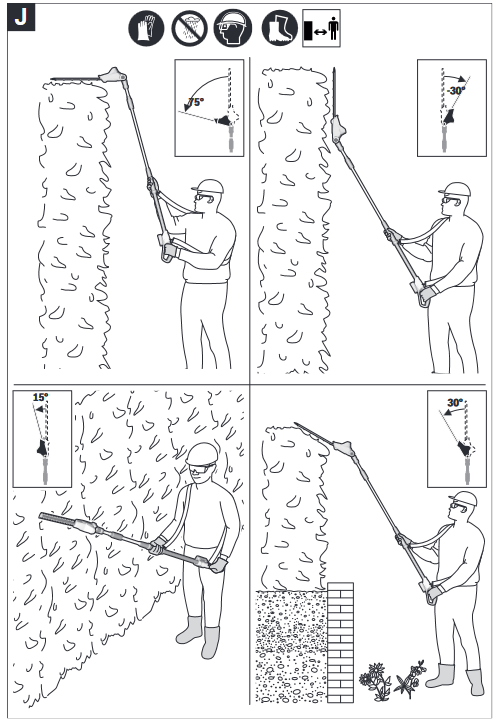 J

75°

-30°

15°

30°