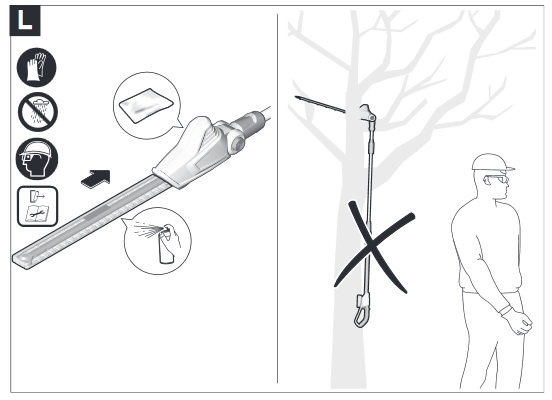 L