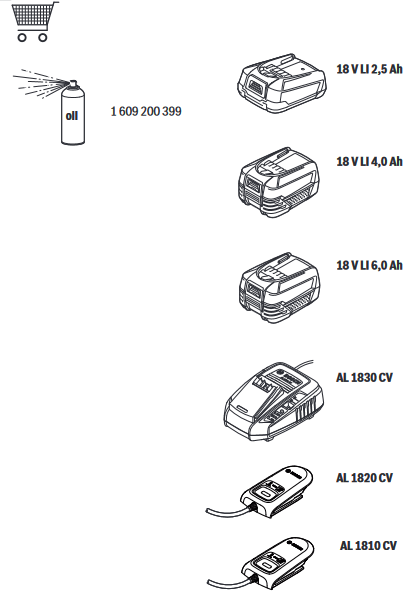 oil

1 609 200 399

18 V LI 2,5 Ah

18 V LI 4,0 Ah

18 V LI 6,0 Ah

AL 1830 CV

AL 1820 CV

AL 1810 CV