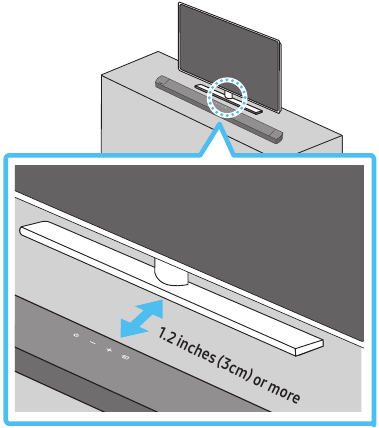 1.2 inches (3cm) or more