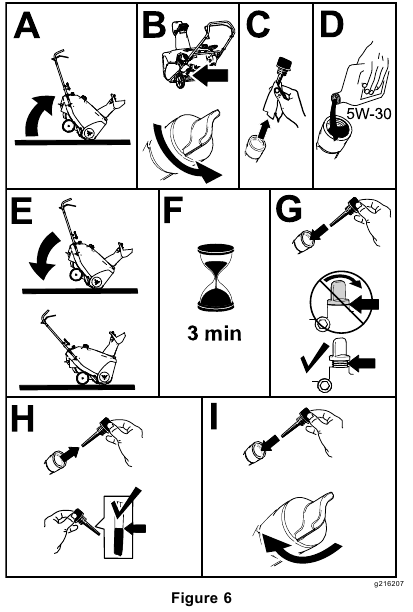 A

B

C

D

5W-30

E

F

3 min

G

H

I

g216207

Figure 6