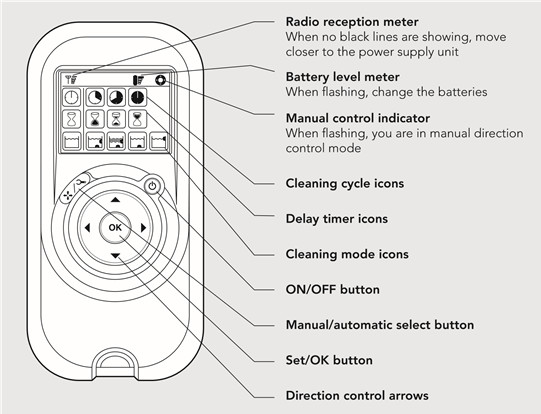 OK

Radio reception meter
When no black lines are showing, move closer to the power supply unit

Battery level meter
When flashing, change the batteries

Manual control indicator
When flashing, you are in manual direction control mode

Cleaning cycle icons

Delay timer icons

Cleaning mode icons

ON/OFF button

Manual/automatic select button

Set/OK button

Direction control arrows