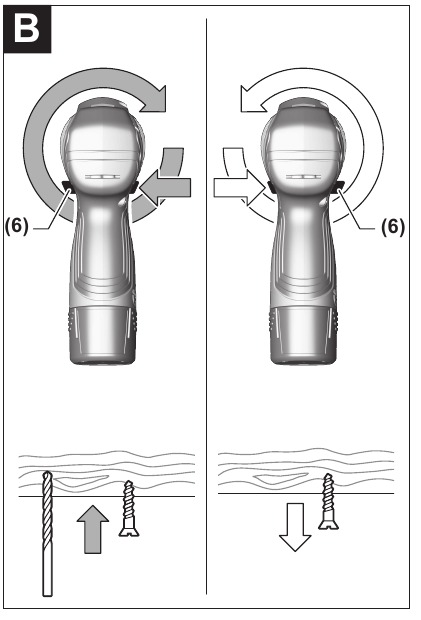 B

(6)

(6)