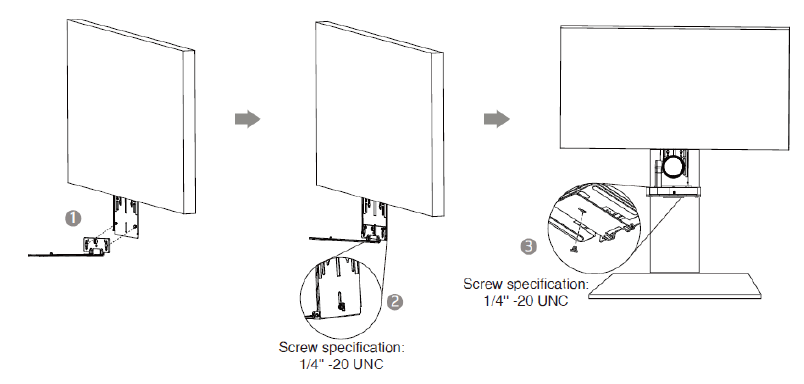 1

2

Screw specification:
1/4" -20 UNC

3

Screw specification:
1/4" -20 UNC