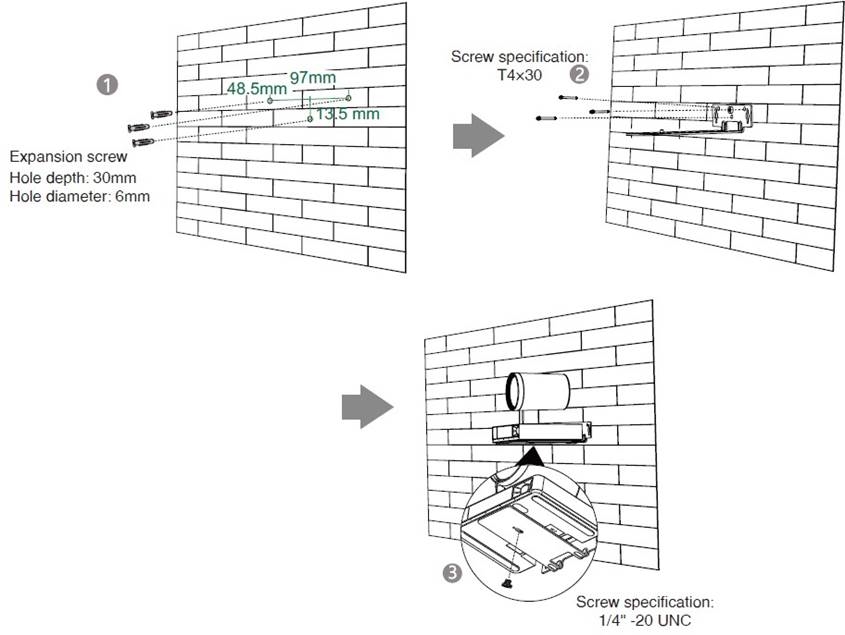 1

97mm
48.5mm
13.5 mm

Expansion screw
Hole depth: 30mm
Hole diameter: 6mm

Screw specification:
T4×30
2

3

Screw specification:
1/4" -20 UNC