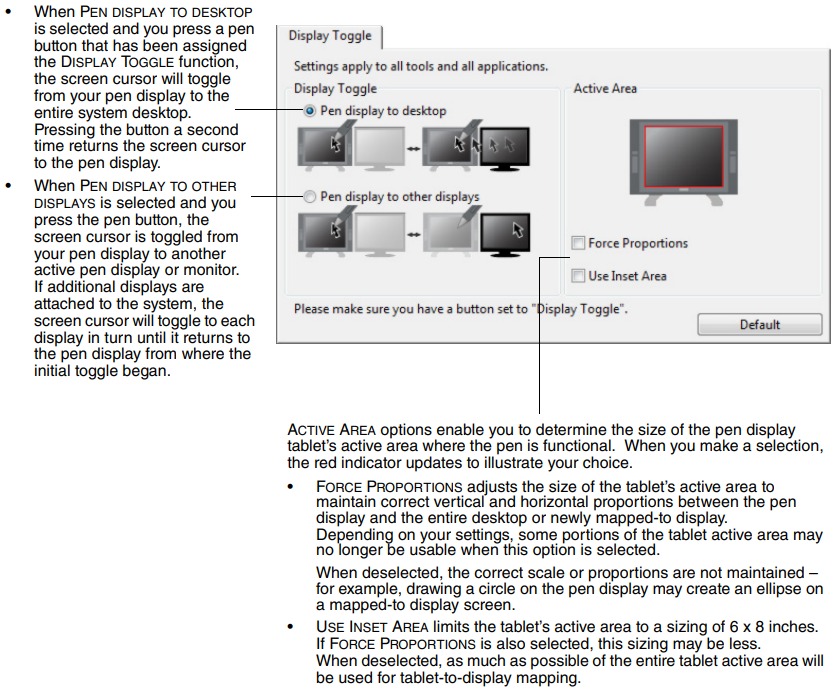 • When PEN DISPLAY TO DESKTOP is selected and you press a pen button that has been assigned the DISPLAY TOGGLE function, the screen cursor will toggle from your pen display to the entire system desktop. Pressing the button a second time returns the screen cursor to the pen display.

• When PEN DISPLAY TO OTHER DISPLAYS is selected and you press the pen button, the screen cursor is toggled from your pen display to another active pen display or monitor. If additional displays are attached to the system, the screen cursor will toggle to each display in turn until it returns to the pen display from where the initial toggle began.

Display Toggle

Settings apply to all tools and all applications.

Display Toggle

Pen display to desktop

Pen display to other displays

Active Area

Force Proportions

Use Inset Area

Please make sure you have a button set to "Display Toggle".

Default

ACTIVE AREA options enable you to determine the size of the pen display tablet's active area where the pen is functional. When you make a selection, the red indicator updates to illustrate your choice.

• FORCE PROPORTIONS adjusts the size of the tablet's active area to maintain correct vertical and horizontal proportions between the pen display and the entire desktop or newly mapped-to display. Depending on your settings, some portions of the tablet active area may no longer be usable when this option is selected.

When deselected, the correct scale or proportions are not maintained – for example, drawing a circle on the pen display may create an ellipse on a mapped-to display screen.

• USE INSET AREA limits the tablet's active area to a sizing of 6 x 8 inches. If FORCE PROPORTIONS is also selected, this sizing may be less. When deselected, as much as possible of the entire tablet active area will be used for tablet-to-display mapping.