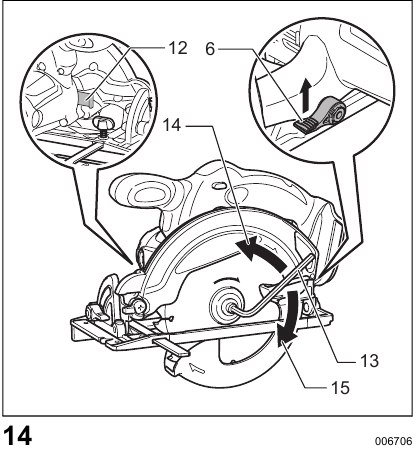 12
6
14
13
15
14
006706