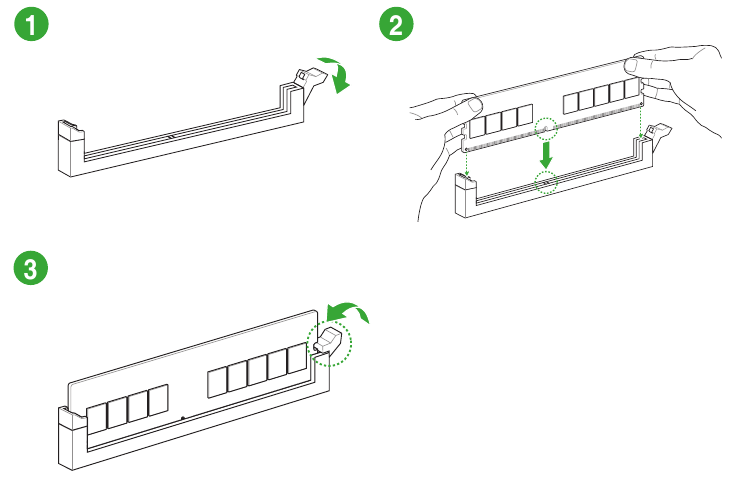 1

2

3