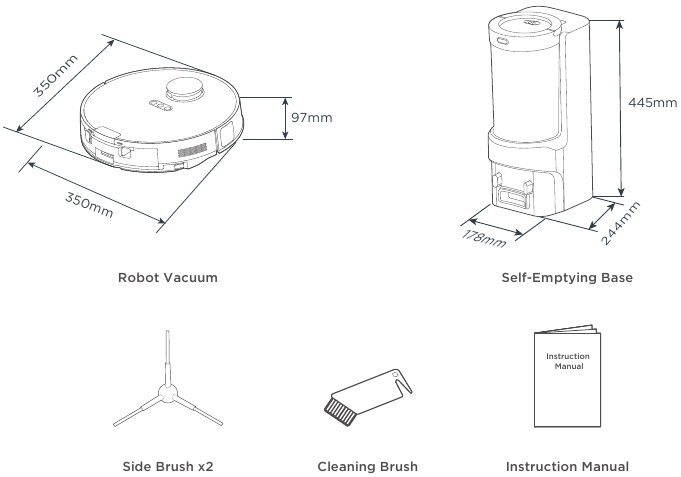 350mm

97mm

350mm

Robot Vacuum

445mm

178mm

244mm

Self-Emptying Base

Side Brush x2

Cleaning Brush

Instruction Manual

Instruction Manual