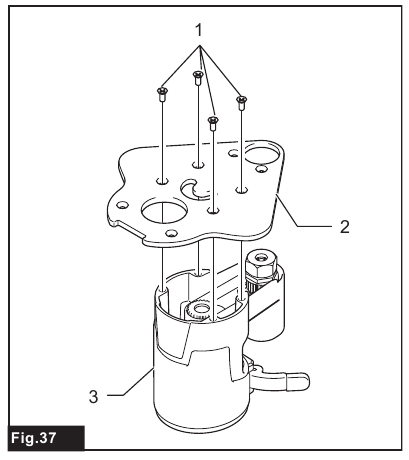 1

2

3

Fig.37