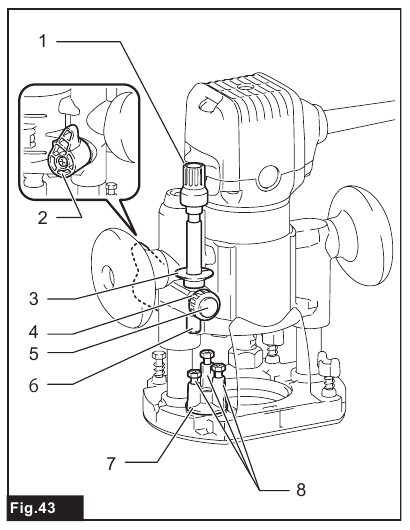 1
2
3
4
5
6
7
8
Fig.43