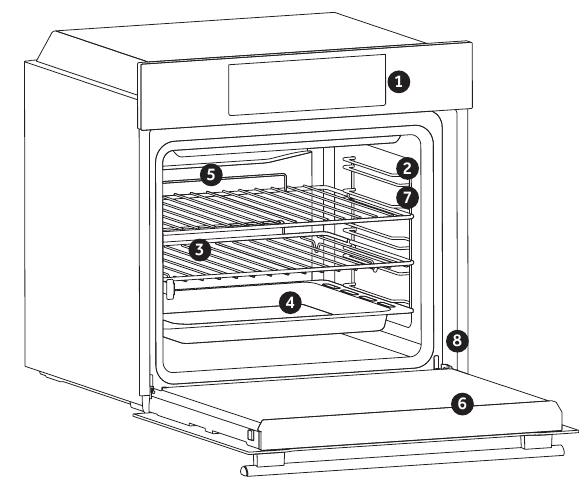 1
5
2
7
3
4
8
6