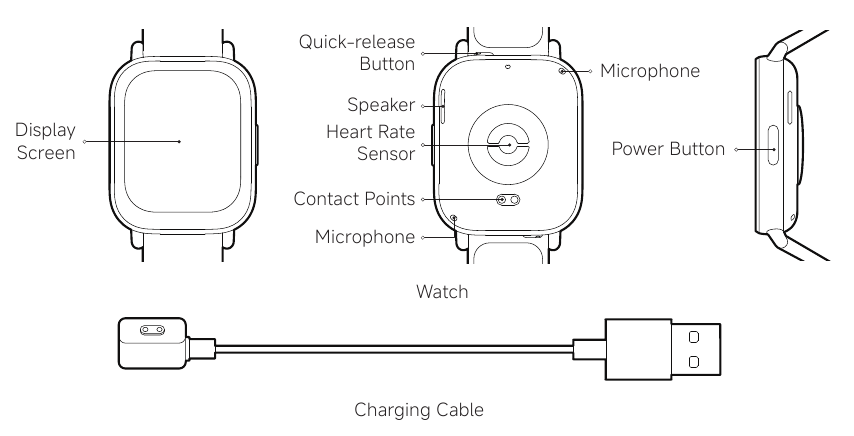 Display Screen

Quick-release Button

Speaker

Heart Rate Sensor

Contact Points

Microphone

Microphone

Power Button

Watch

Charging Cable