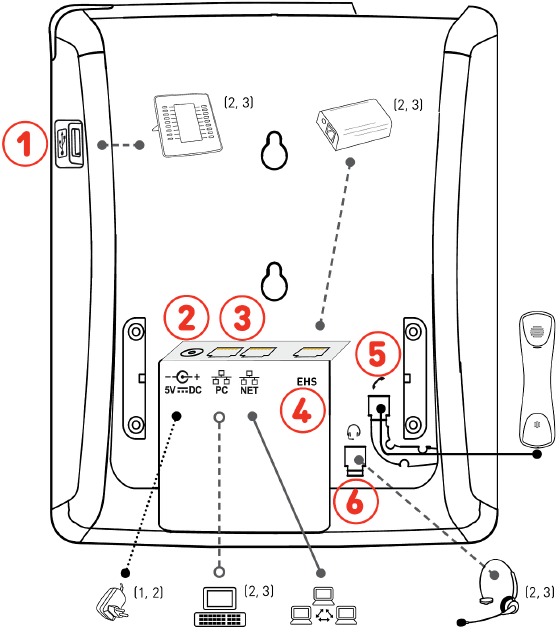 1
(2, 3)
(2, 3)
2
3
5V DC
PC
NET
EHS
4
5
6
(1, 2)
(2, 3)
(2, 3)