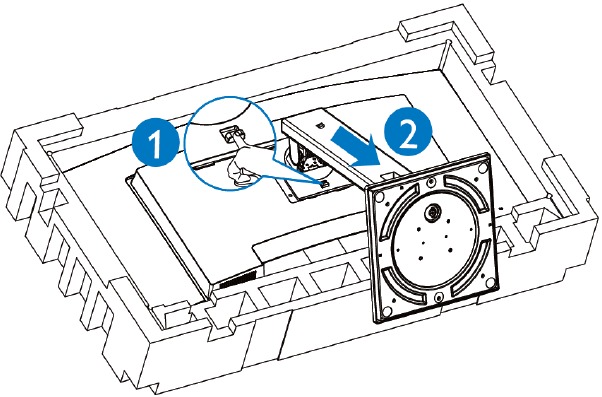 1
2