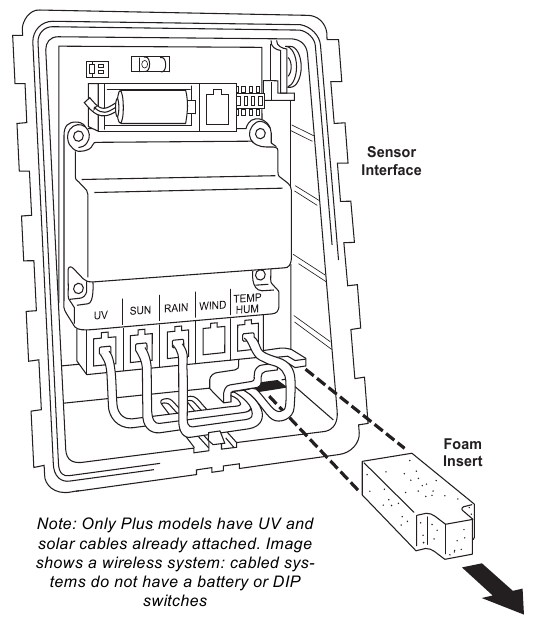 Sensor Interface

UV SUN RAIN WIND TEMP HUM

Foam Insert

Note: Only Plus models have UV and solar cables already attached. Image shows a wireless system: cabled systems do not have a battery or DIP switches