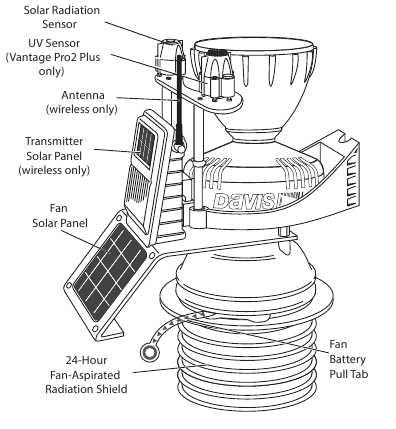 Solar Radiation Sensor

UV Sensor (Vantage Pro2 Plus only)

Antenna (wireless only)

Transmitter Solar Panel (wireless only)

Fan Solar Panel

DAVIS

24-Hour Fan-Aspirated Radiation Shield

Fan Battery Pull Tab