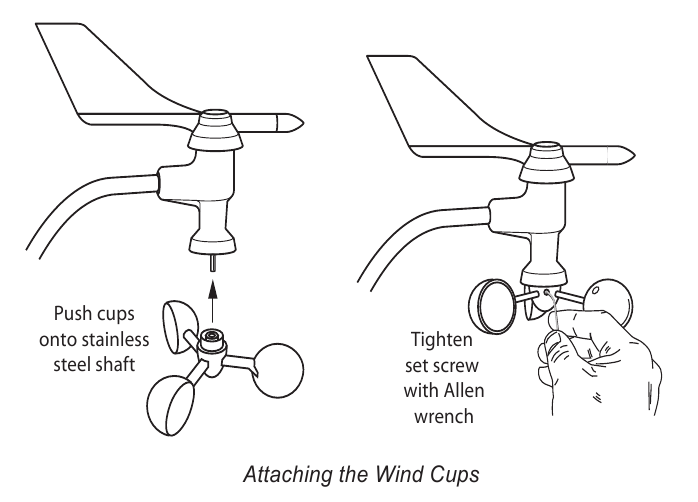 Push cups onto stainless steel shaft

Tighten set screw with Allen wrench

Attaching the Wind Cups