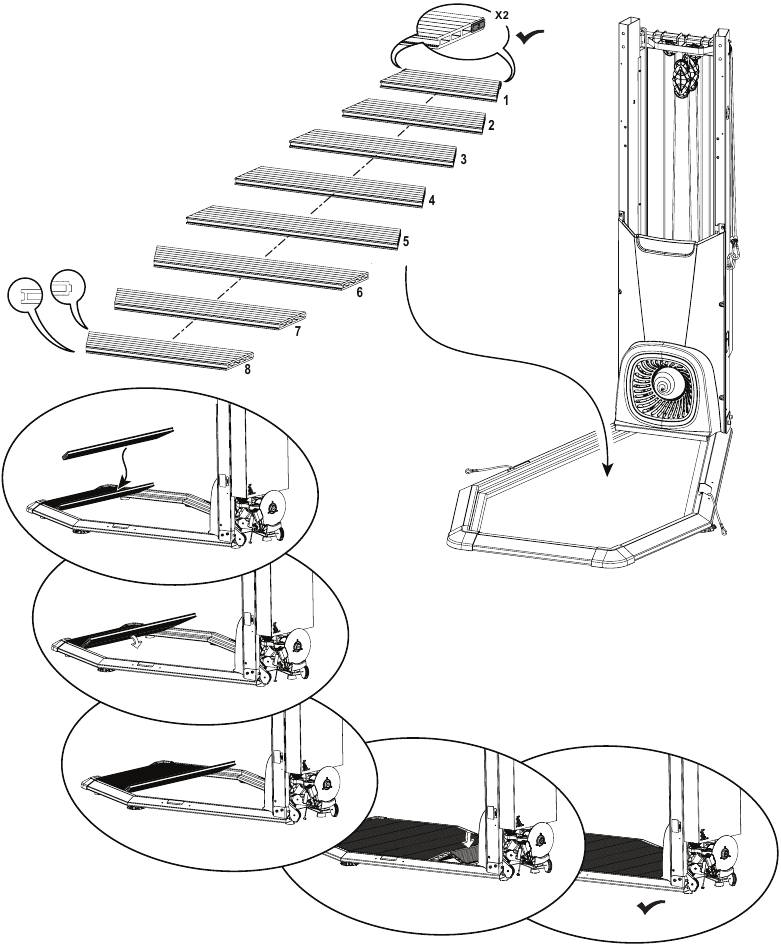 X2
1
2
3
4
5
6
7
8