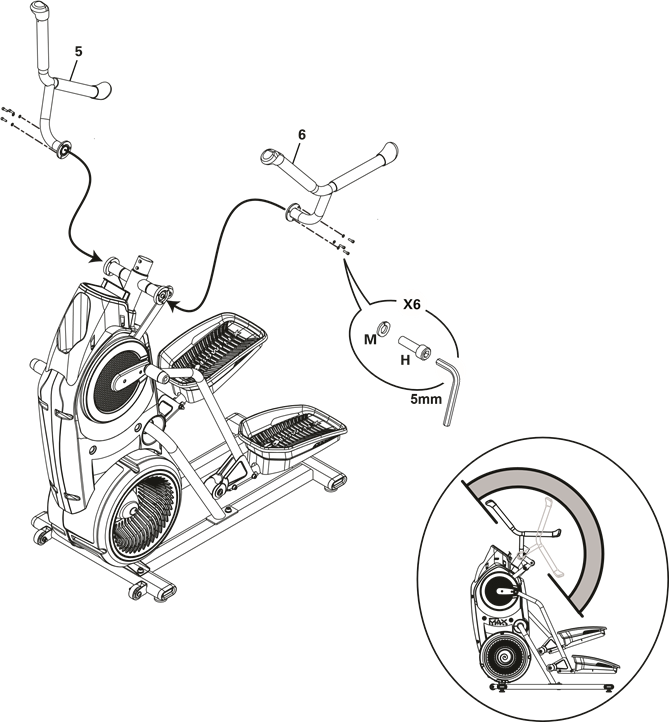 5

6

X6

M

H

5mm

MAX