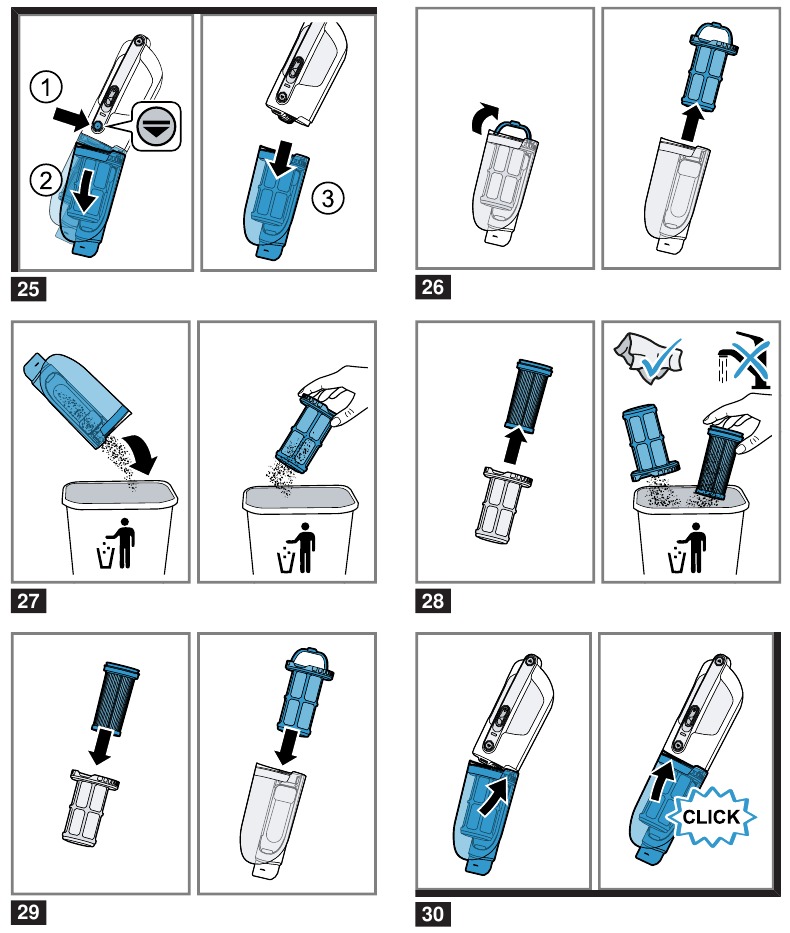 ①
②
③
25
26
27
28
29
CLICK
30