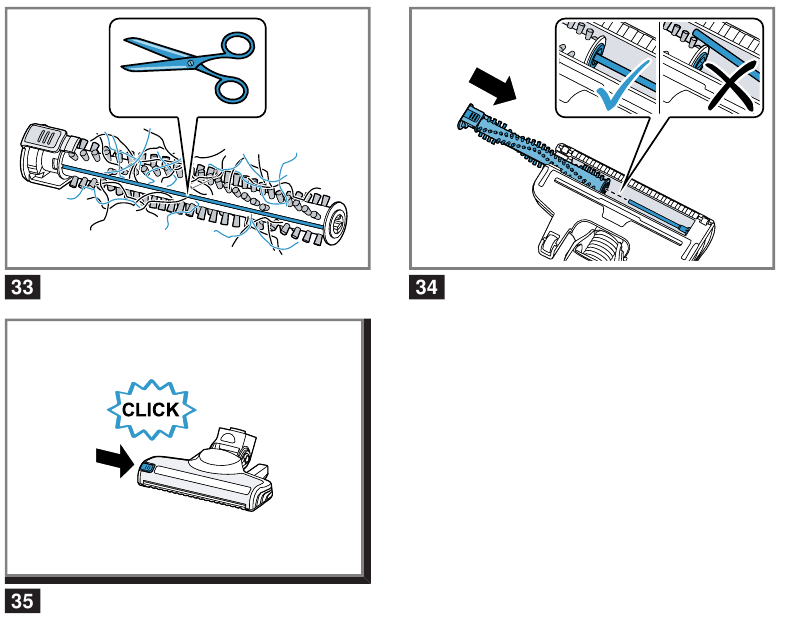 33

34

CLICK

35