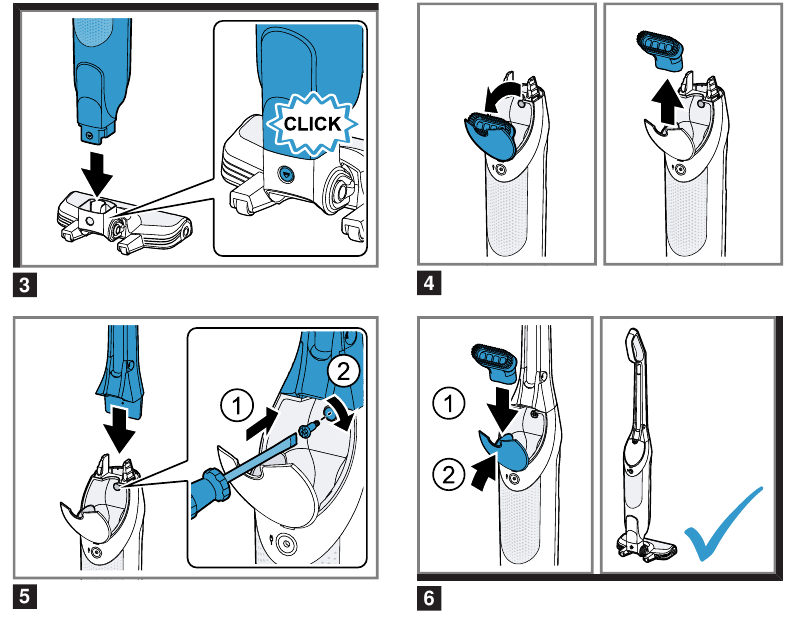 CLICK

3

4

1
2

5

1
2

6