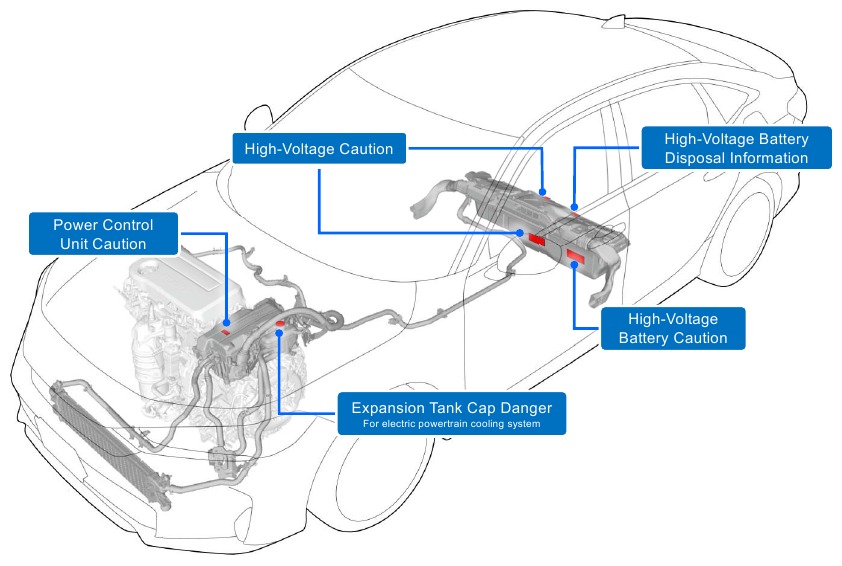 High-Voltage Caution

High-Voltage Battery Disposal Information

Power Control Unit Caution

High-Voltage Battery Caution

Expansion Tank Cap Danger
For electric powertrain cooling system