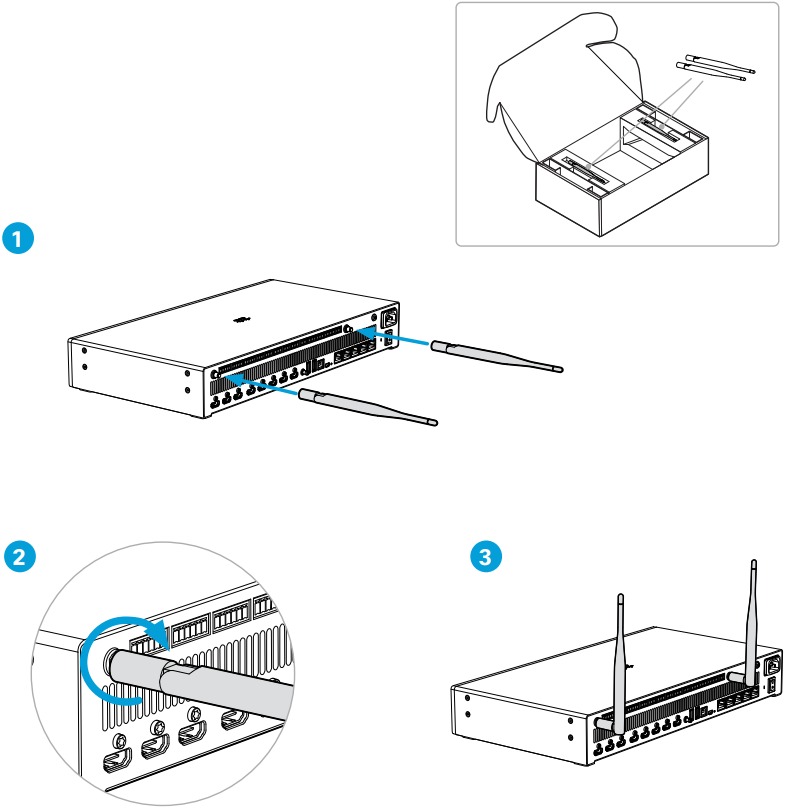 1

2

3