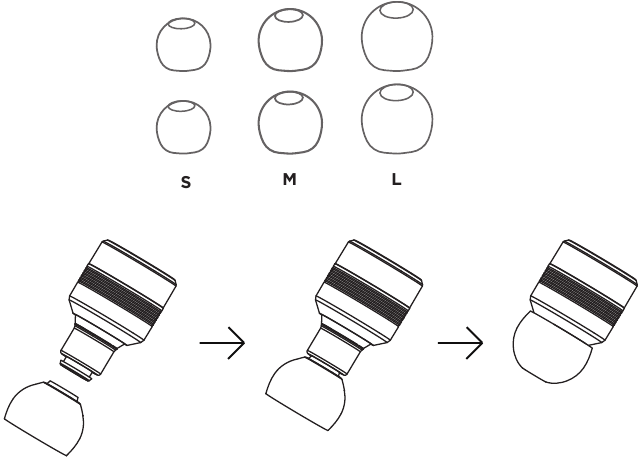 S M L