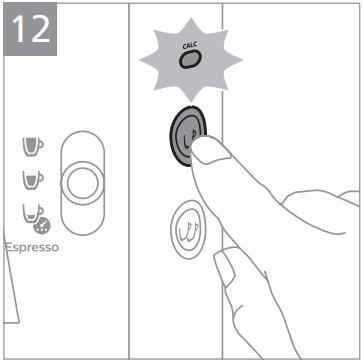 12

CALC

Espresso